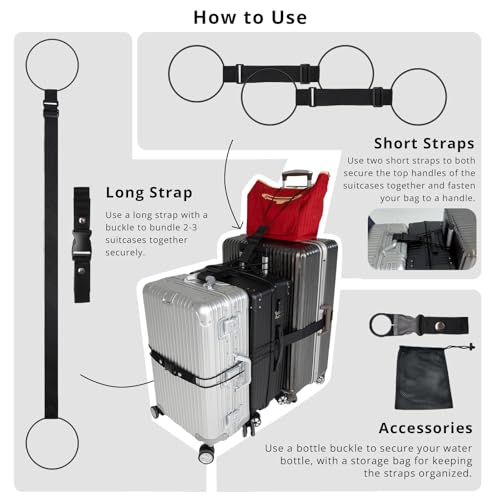 How to Use

Long Strap

Use a long strap with a buckle to bundle 2-3 suitcases together securely.

Short Straps

Use two short straps to both secure the top handles of the suitcases together and fasten your bag to a handle.

Accessories

Use a bottle buckle to secure your water bottle, with a storage bag for keeping the straps organized.