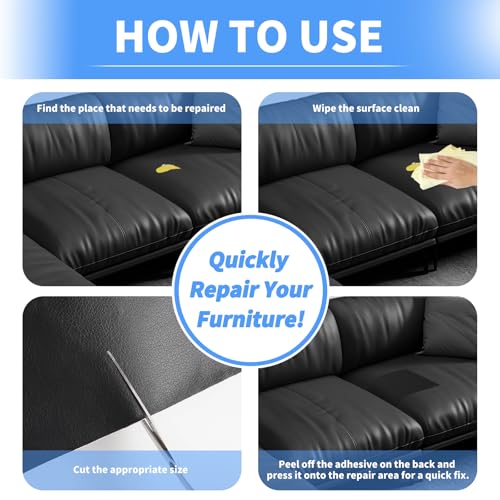 HOW TO USE

Find the place that needs to be repaired

Wipe the surface clean

Quickly Repair Your Furniture!

Cut the appropriate size

Peel off the adhesive on the back and press it onto the repair area for a quick fix.