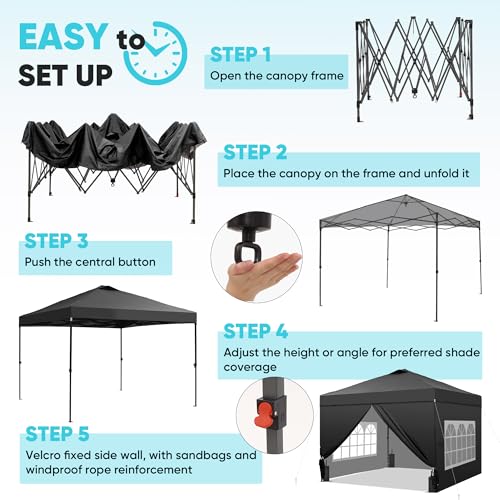 EASY to SET UP

STEP 1
Open the canopy frame

STEP 2
Place the canopy on the frame and unfold it

STEP 3
Push the central button

STEP 4
Adjust the height or angle for preferred shade coverage

STEP 5
Velcro fixed side wall, with sandbags and windproof rope reinforcement