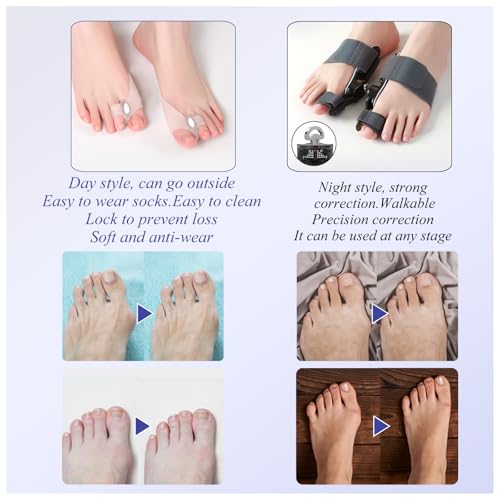 Day style, can go outside
Easy to wear socks.Easy to clean
Lock to prevent loss
Soft and anti-wear

Night style, strong
correction.Walkable
Precision correction
It can be used at any stage